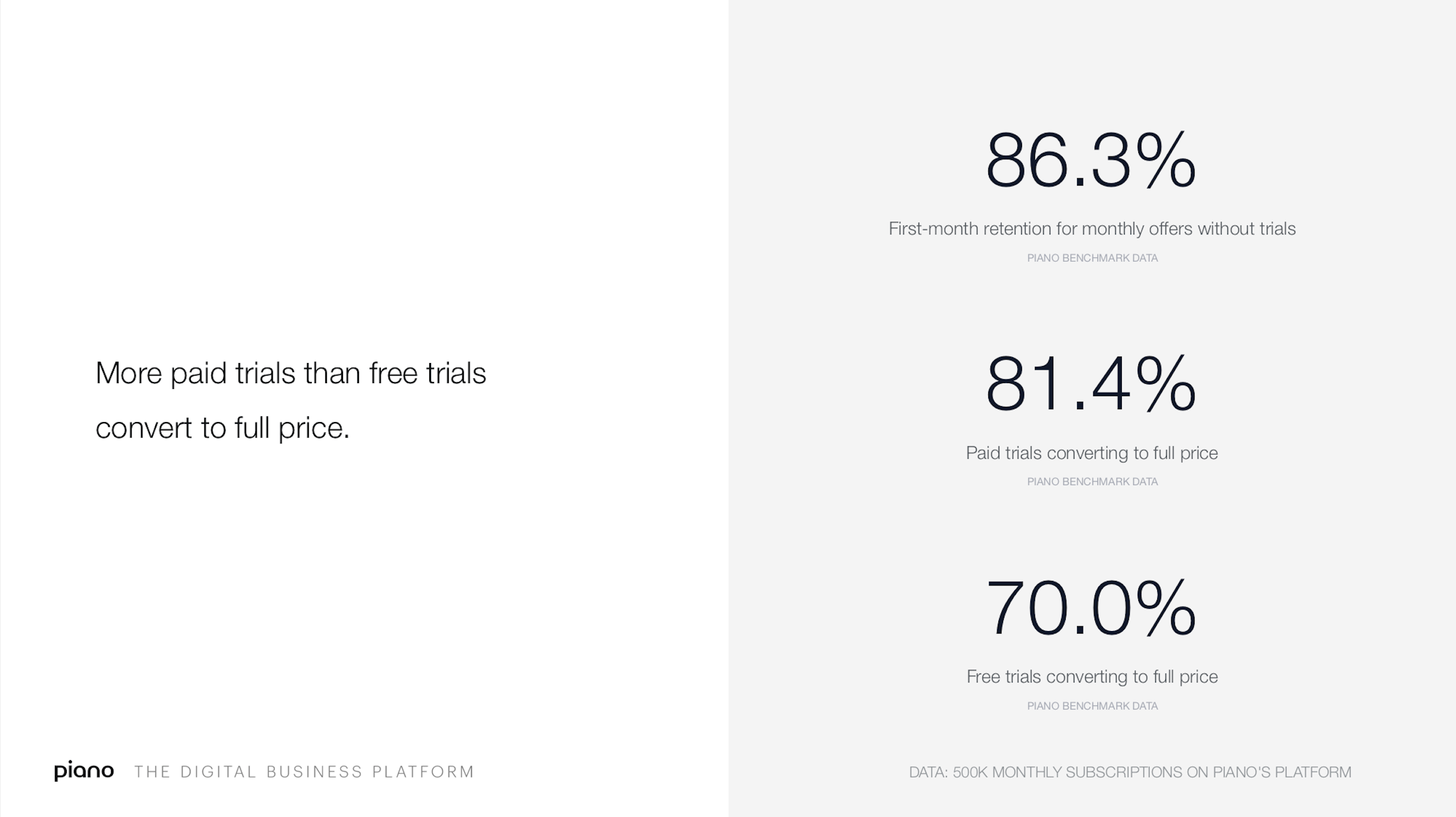 More paid trials than free trials convert to full price.

piano THE DIGITAL BUSINESS PLATFORM

86.3%

First-month retention for monthly offers without trials

PIANO BENCHMARK DATA

81.4%

Paid trials converting to full price

PIANO BENCHMARK DATA

70.0%

Free trials converting to full price

PIANO BENCHMARK DATA

DATA: 500K MONTHLY SUBSCRIPTIONS ON PIANO'S PLATFORM