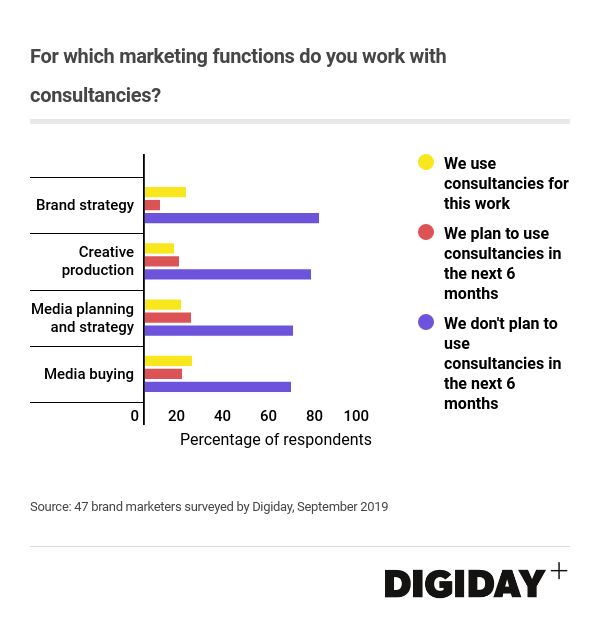 For which marketing functions do you work with consultancies?

Brand strategy

Creative production

Media planning and strategy

Media buying

0 20 40 60 80 100

Percentage of respondents

We use consultancies for this work

We plan to use consultancies in the next 6 months

We don't plan to use consultancies in the next 6 months

Source: 47 brand marketers surveyed by Digiday, September 2019

DIGIDAY+