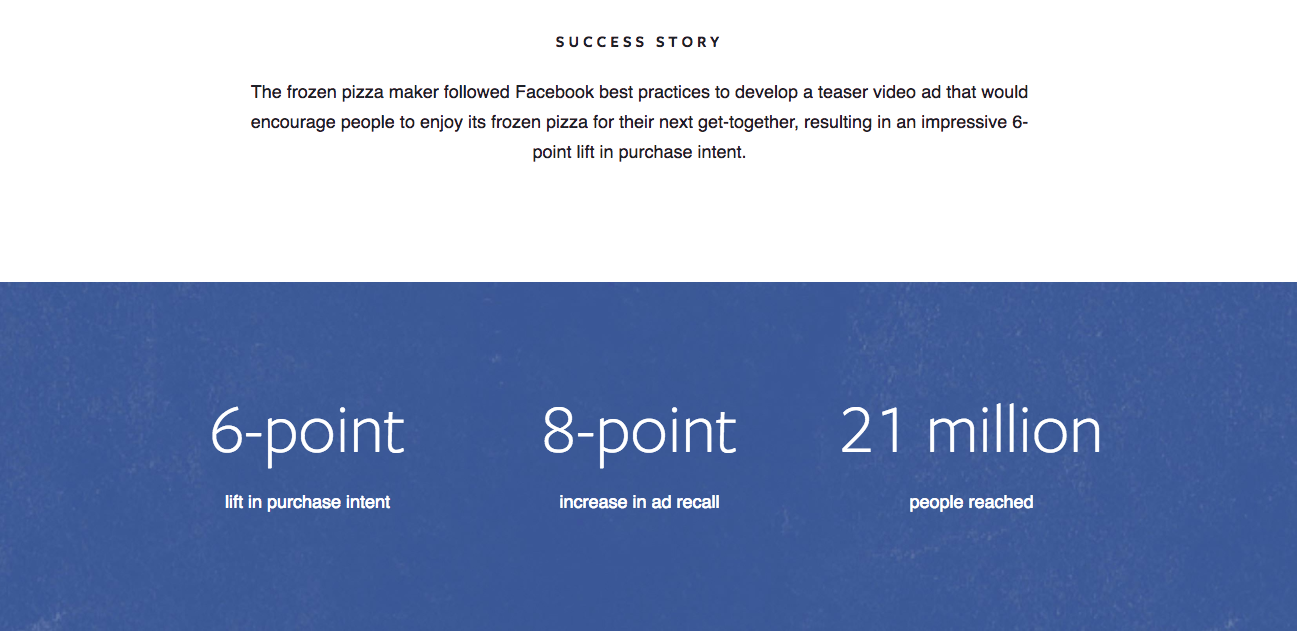 SUCCESS STORY

The frozen pizza maker followed Facebook best practices to develop a teaser video ad that would encourage people to enjoy its frozen pizza for their next get-together, resulting in an impressive 6-point lift in purchase intent.

6-point
lift in purchase intent

8-point
increase in ad recall

21 million
people reached