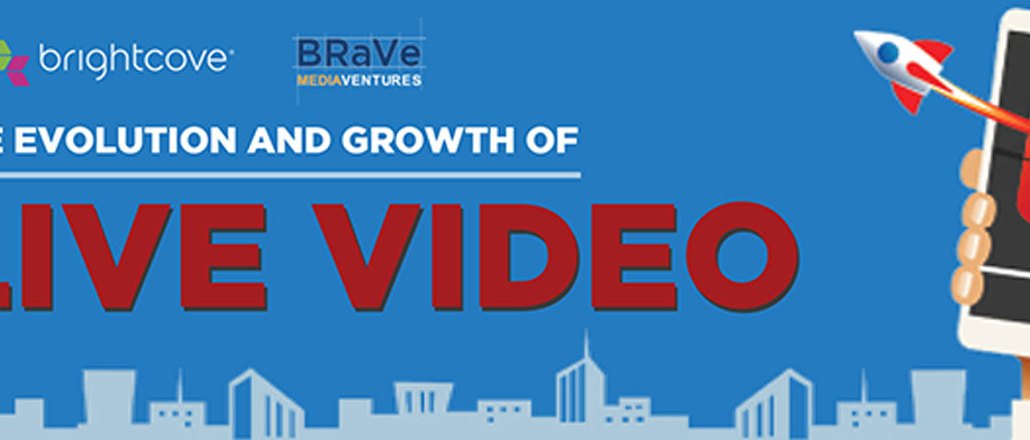 brightcove

BRaVe
MEDIAVENTURES

E EVOLUTION AND GROWTH OF

LIVE VIDEO