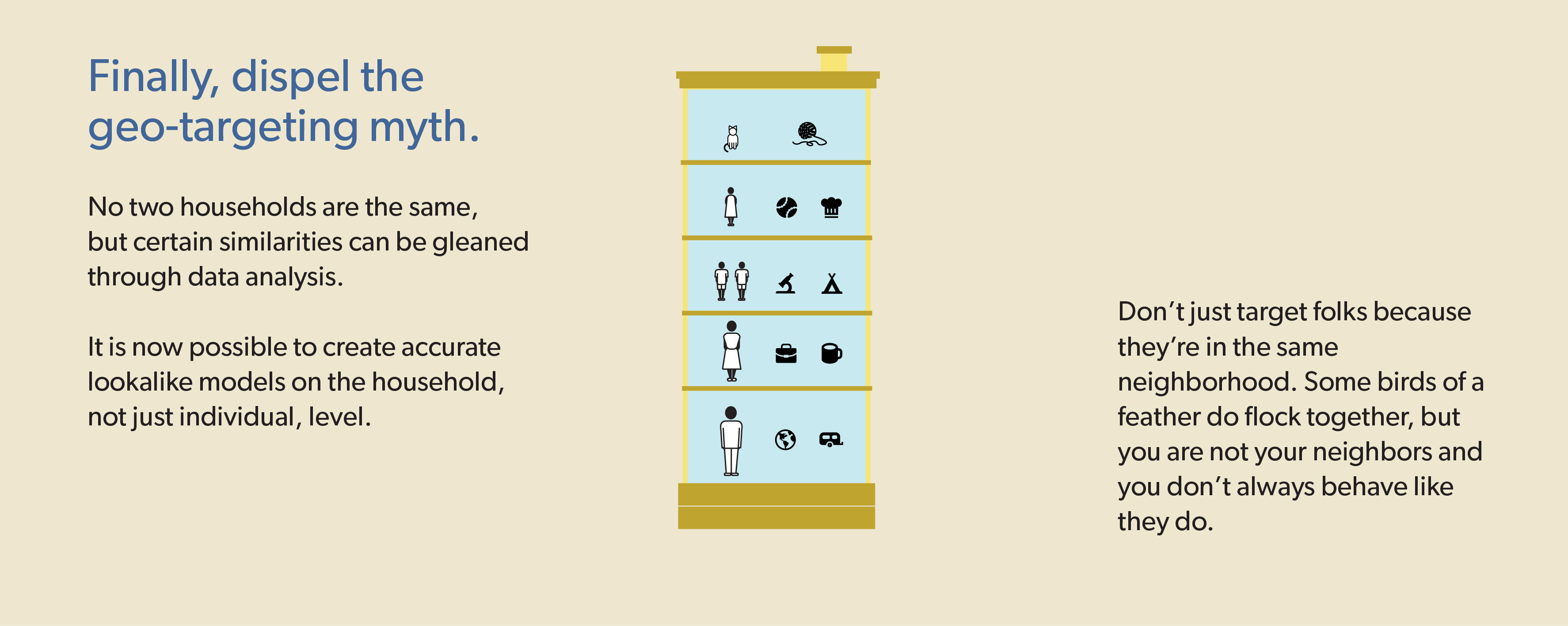 Finally, dispel the geo-targeting myth.

No two households are the same, but certain similarities can be gleaned through data analysis.

It is now possible to create accurate lookalike models on the household, not just individual, level.

Don't just target folks because they're in the same neighborhood. Some birds of a feather do flock together, but you are not your neighbors and you don't always behave like they do.