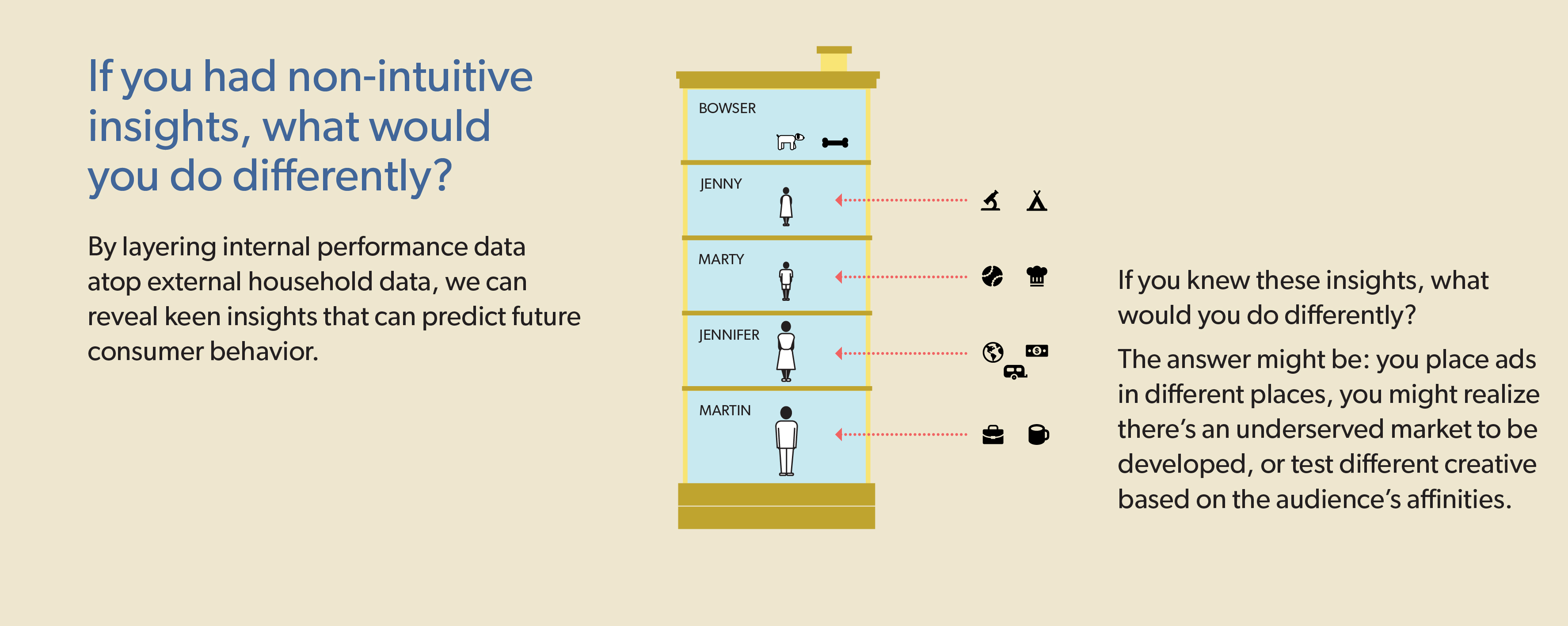 If you had non-intuitive insights, what would you do differently?

By layering internal performance data atop external household data, we can reveal keen insights that can predict future consumer behavior.

BOWSER

JENNY

MARTY

JENNIFER

MARTIN

If you knew these insights, what would you do differently?

The answer might be: you place ads in different places, you might realize there's an underserved market to be developed, or test different creative based on the audience's affinities.