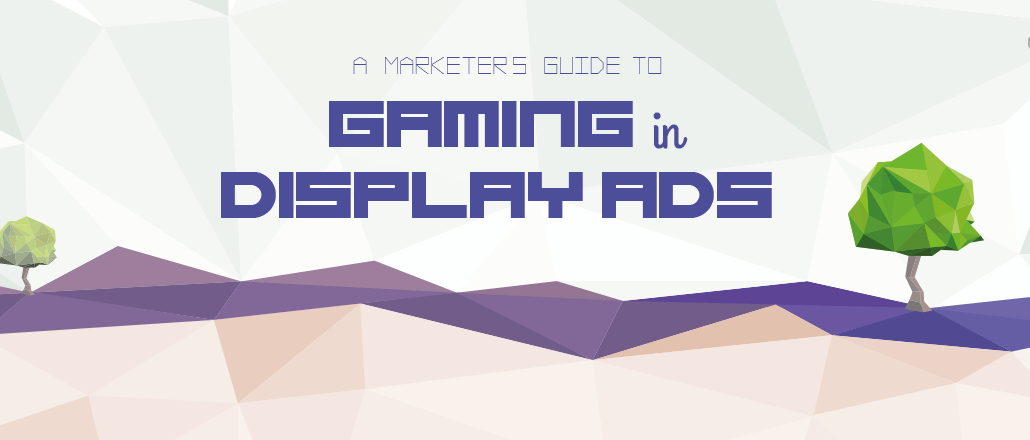 A MARKETER'S GUIDE TO

GAMING in

DISPLAY ADS