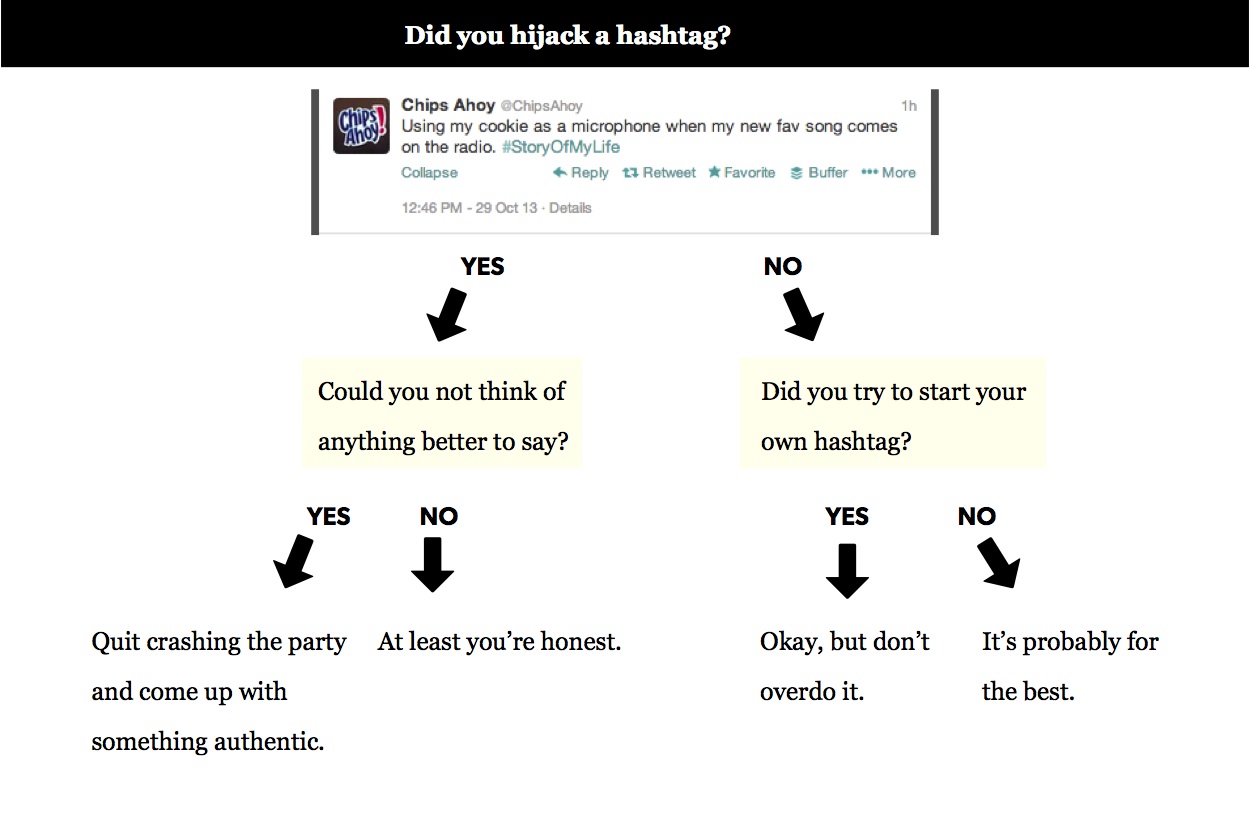 Did you hijack a hashtag?

Chips Ahoy! 

Chips Ahoy @ChipsAhoy 1h
Using my cookie as a microphone when my new fav song comes on the radio. #StoryOfMyLife
Collapse Reply Retweet Favorite Buffer More
12:46 PM - 29 Oct 13 · Details

YES

NO

Could you not think of anything better to say?

Did you try to start your own hashtag?

YES

NO

YES

NO

Quit crashing the party and come up with something authentic.

At least you're honest.

Okay, but don't overdo it.

It's probably for the best.